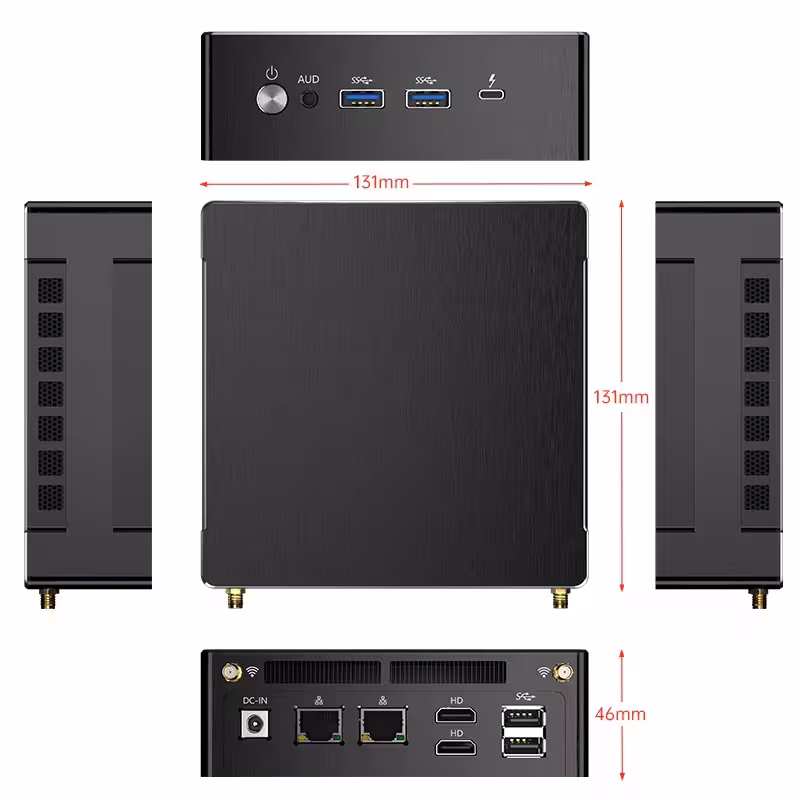 AUD
131mm
131mm
DC-IN
HD
HD
46mm